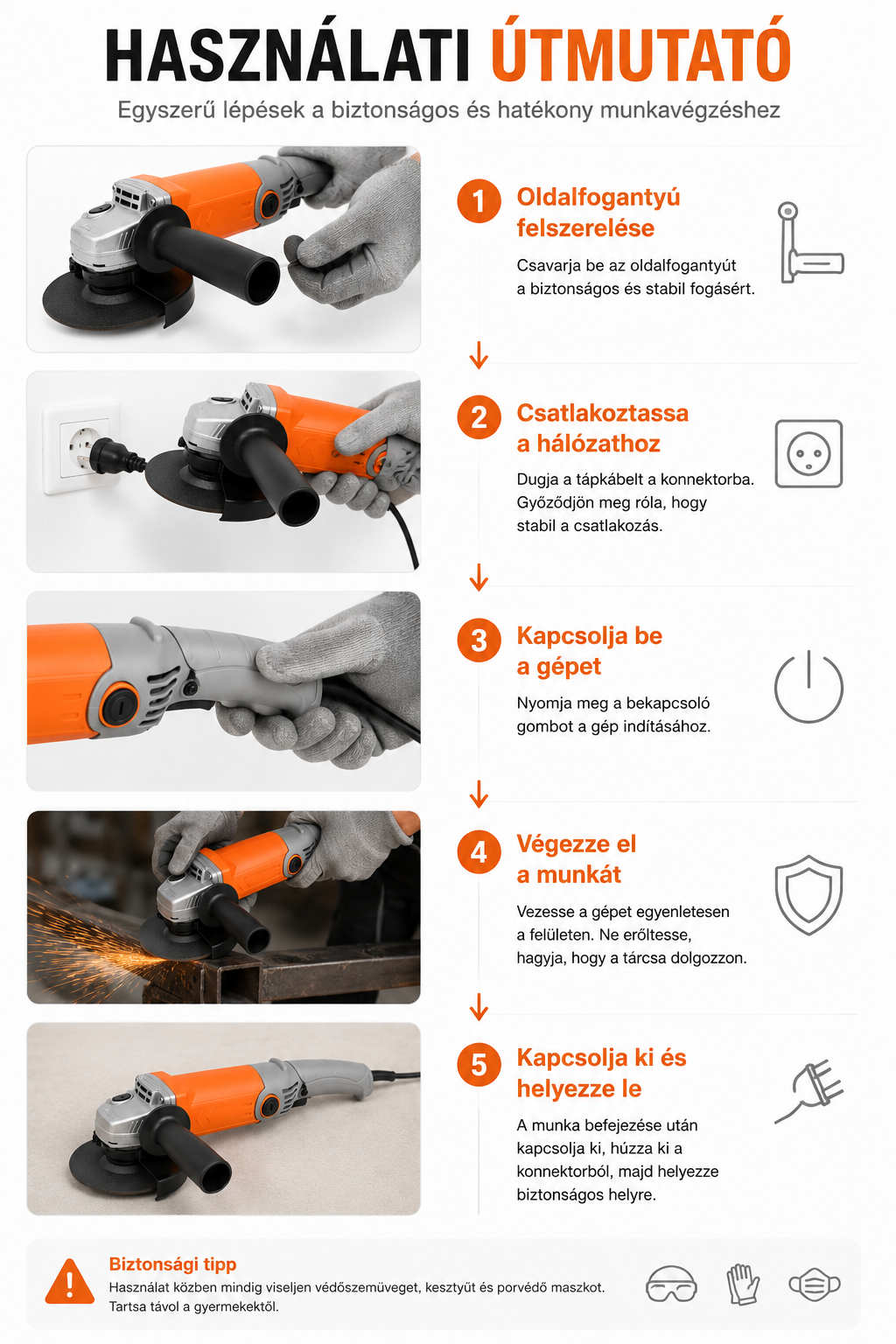 HASZNÁLATI ÚTMUTATÓ
Egyszerű lépések a biztonságos és hatékony munkavégzéshez

1 Oldalfogantyú felszerelése
Csavarja be az oldalfogantyút a biztonságos és stabil fogásért.

2 Csatlakoztassa a hálózathoz
Dugja a tápkábelt a konnektorba. Győződjön meg róla, hogy stabil a csatlakozás.

3 Kapcsolja be a gépet
Nyomja meg a bekapcsoló gombot a gép indításához.

4 Végezze el a munkát
Vezesse a gépet egyenletesen a felületen. Ne erőltesse, hagyja, hogy a tárcsa dolgozzon.

5 Kapcsolja ki és helyezze le
A munka befejezése után kapcsolja ki, húzza ki a konnektorból, majd helyezze biztonságos helyre.

Biztonsági tipp
Használat közben mindig viseljen védőszemüveget, kesztyűt és porvédő maszkot. Tartsa távol a gyermekektől.